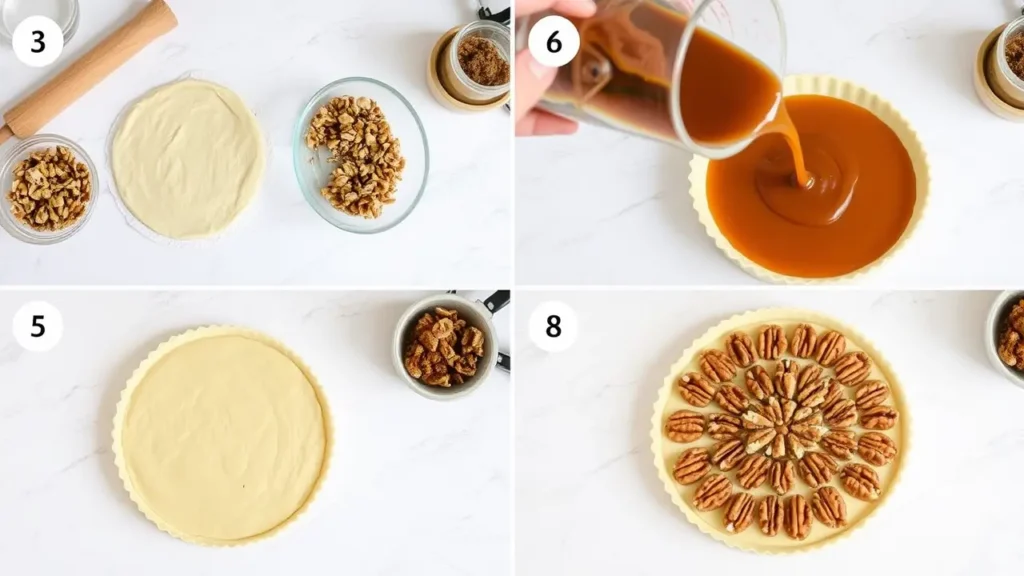 3

6

5

8